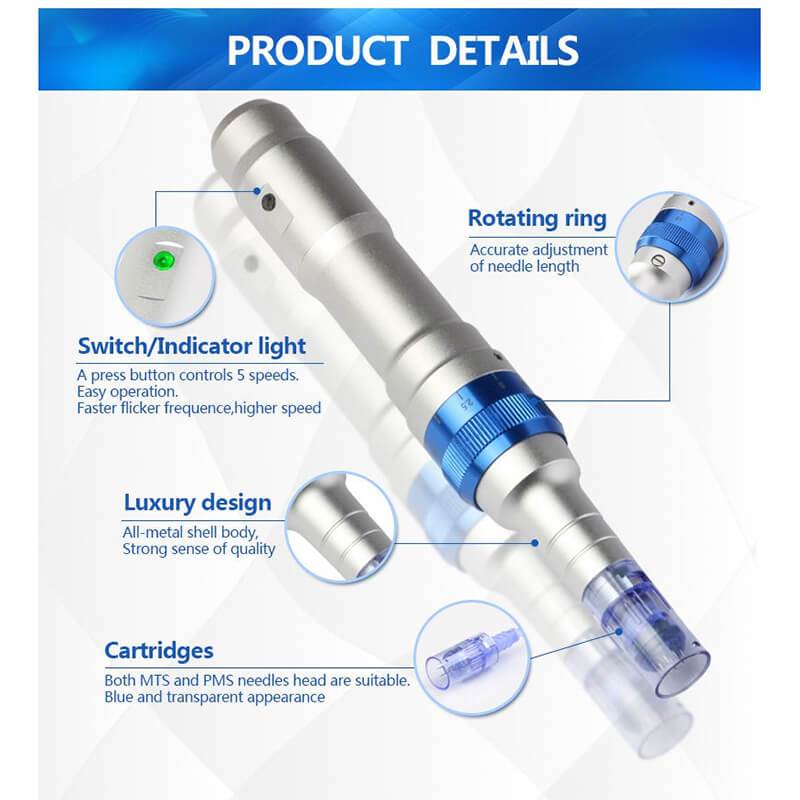 PRODUCT DETAILS

Rotating ring
Accurate adjustment of needle length

Switch/Indicator light
A press button controls 5 speeds.
Easy operation.
Faster flicker frequence,higher speed

Luxury design
All-metal shell body,
Strong sense of quality

Cartridges
Both MTS and PMS needles head are suitable.
Blue and transparent appearance